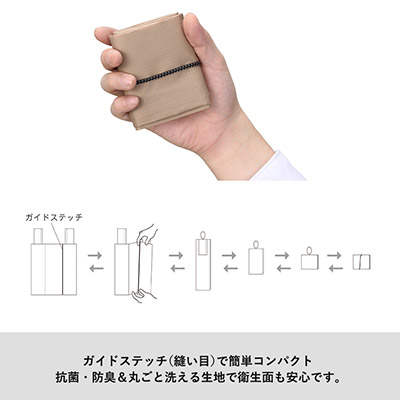 ガイドステッチ

ガイドステッチ(縫い目)で簡単コンパクト
抗菌・防臭&丸ごと洗える生地で衛生面も安心です。