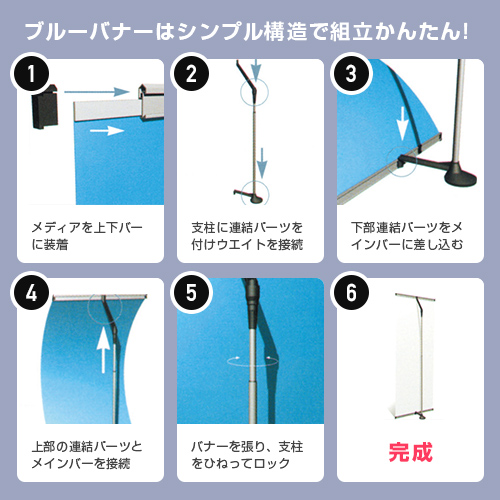 ブルーバナーはシンプル構造で組立かんたん!

1
メディアを上下バーに装着

2
支柱に連結パーツを付けウエイトを接続

3
下部連結パーツをメインバーに差し込む

4
上部の連結パーツとメインバーを接続

5
バナーを張り、支柱をひねってロック

6
完成