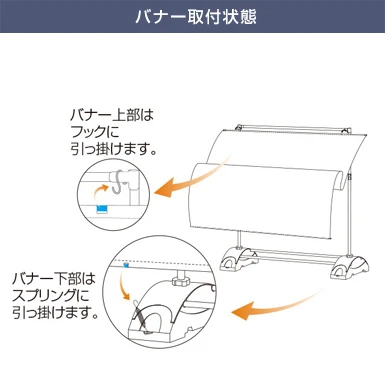 バナー取付状態

バナー上部は
フックに
引っ掛けます。

バナー下部は
スプリングに
引っ掛けます。